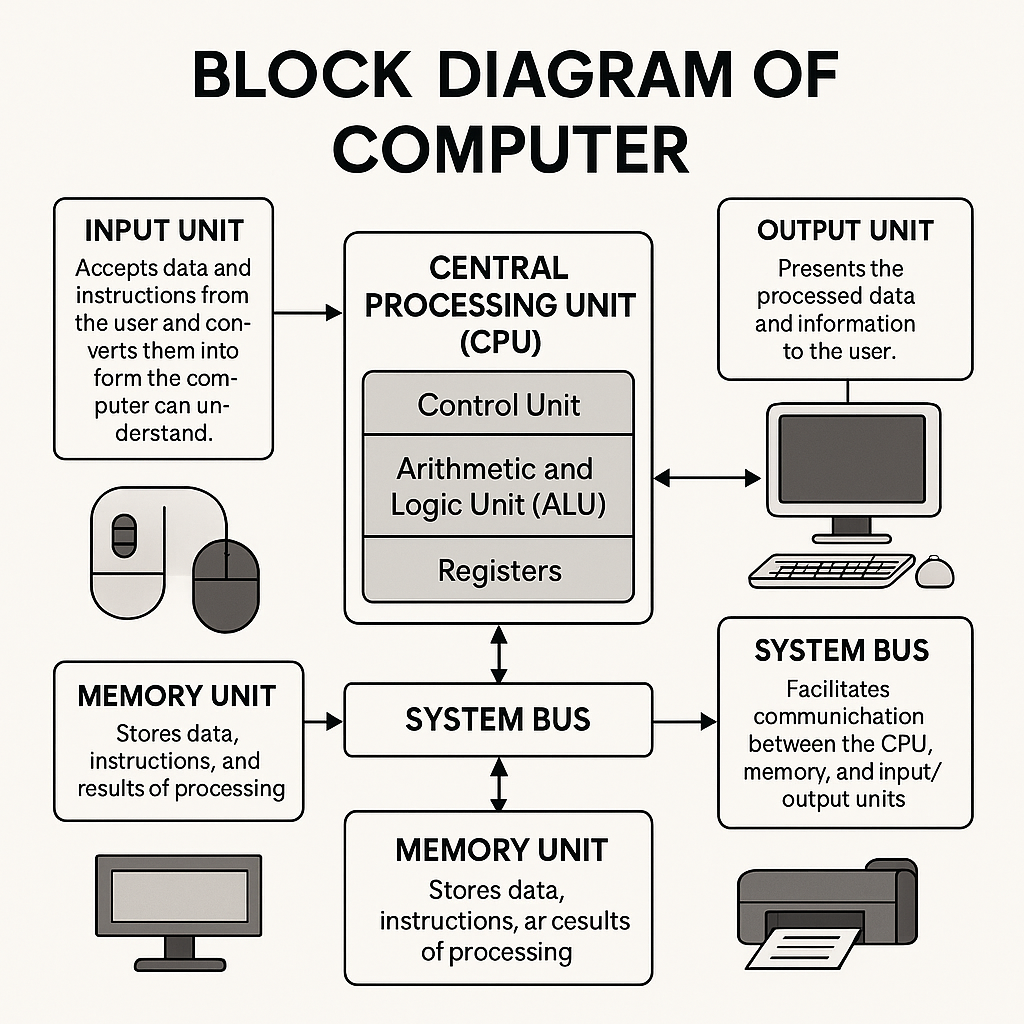 BLOCK DIAGRAM OF COMPUTER

INPUT UNIT
Accepts data and instructions from the user and converts them into form the computer can understand.

CENTRAL PROCESSING UNIT (CPU)

Control Unit

Arithmetic and Logic Unit (ALU)

Registers

OUTPUT UNIT
Presents the processed data and information to the user.

MEMORY UNIT
Stores data, instructions, and results of processing

SYSTEM BUS

SYSTEM BUS
Facilitates communichation between the CPU, memory, and input/ output units

MEMORY UNIT
Stores data, instructions, ar cesults of processing